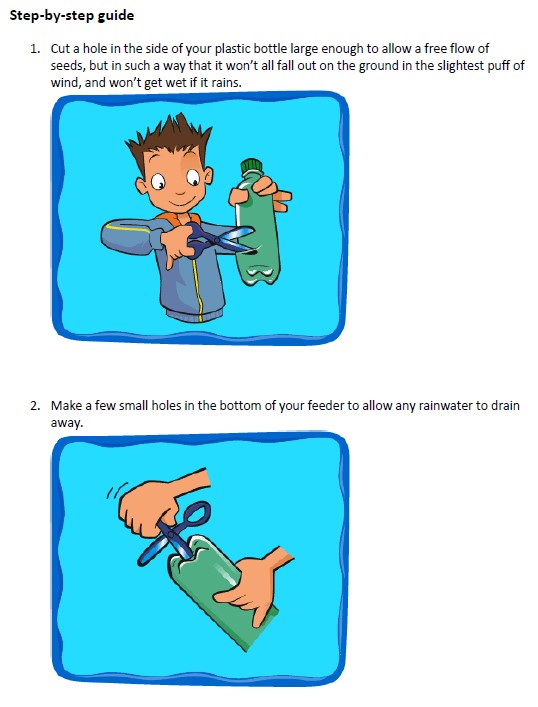 Step-by-step guide

1. Cut a hole in the side of your plastic bottle large enough to allow a free flow of seeds, but in such a way that it won't all fall out on the ground in the slightest puff of wind, and won't get wet if it rains.

2. Make a few small holes in the bottom of your feeder to allow any rainwater to drain away.